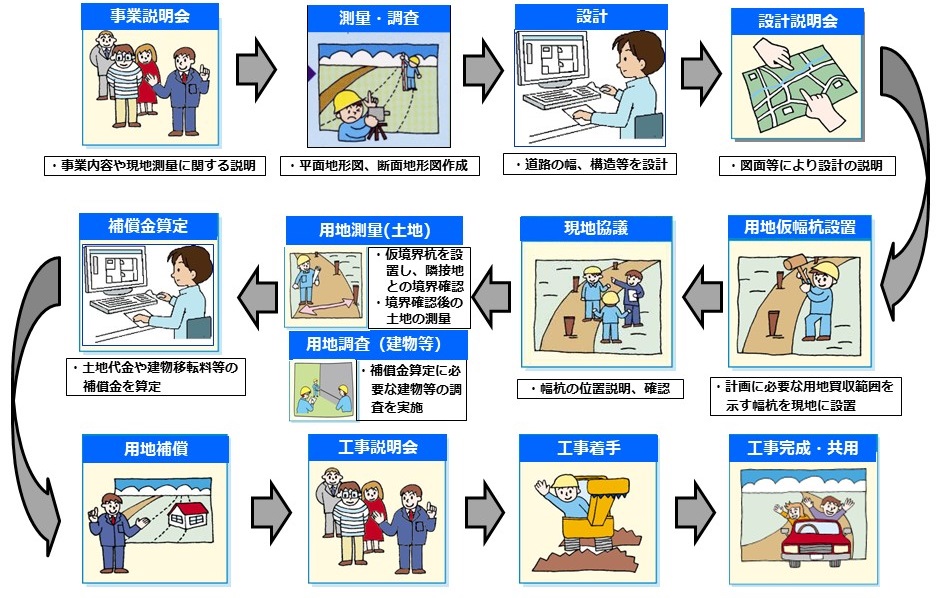 事業説明会

・事業内容や現地測量に関する説明

測量・調査

・平面地形図、断面地形図作成

設計

・道路の幅、構造等を設計

設計説明会

・図面等により設計の説明

用地仮幅杭設置

・計画に必要な用地買収範囲を示す幅杭を現地に設置

現地協議

・幅杭の位置説明、確認

用地測量(土地)

・仮境界杭を設置し、隣接地との境界確認
・境界確認後の土地の測量

用地調査（建物等）

・補償金算定に必要な建物等の調査を実施

補償金算定

・土地代金や建物移転料等の補償金を算定

用地補償

工事説明会

工事着手

工事完成・共用